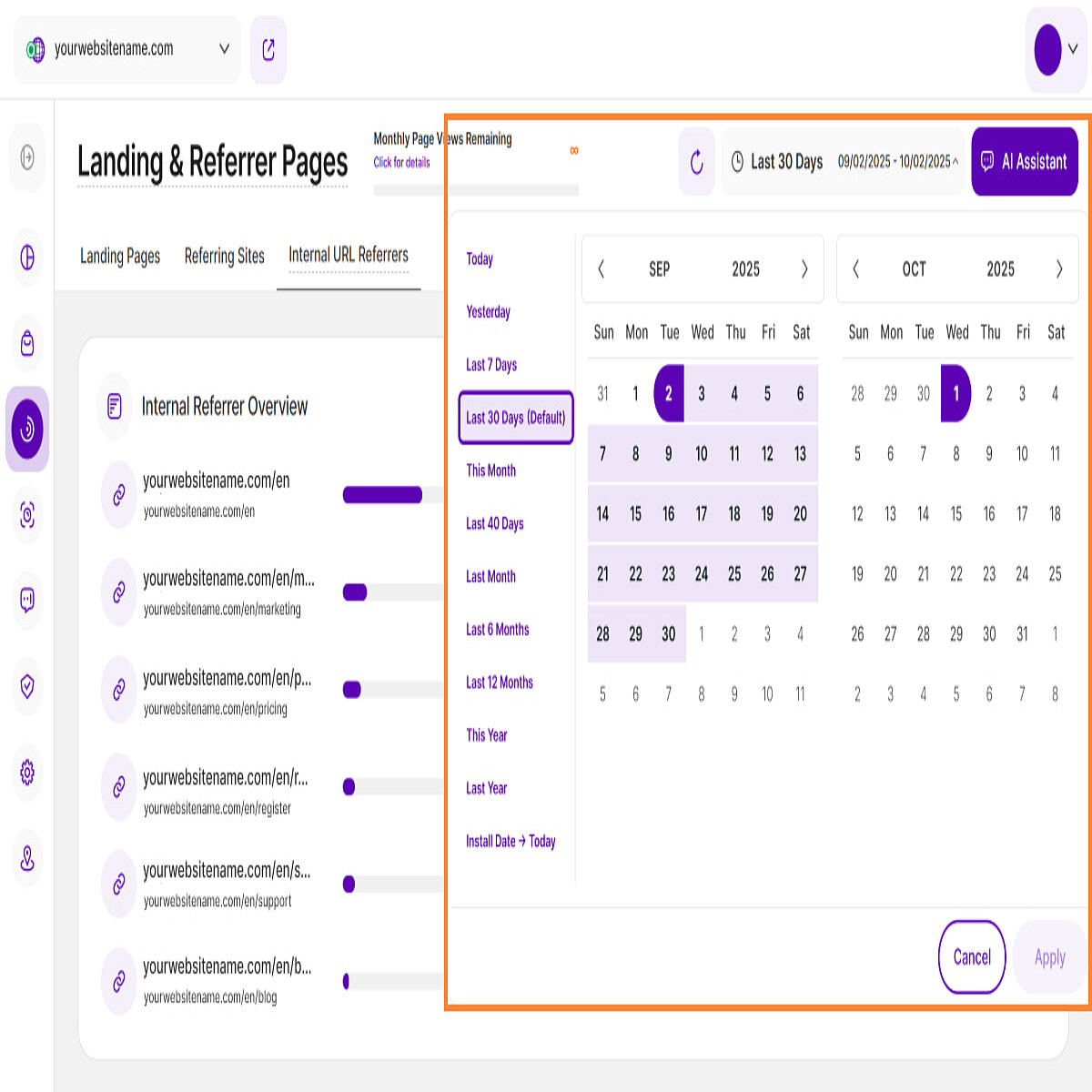 yourwebsitename.com

Landing & Referrer Pages

Monthly Page Views Remaining
Click for details
∞

Last 30 Days 09/02/2025 - 10/02/2025

AI Assistant

Landing Pages Referring Sites Internal URL Referrers

Internal Referrer Overview

yourwebsitename.com/en
yourwebsitename.com/en

yourwebsitename.com/en/m...
yourwebsitename.com/en/marketing

yourwebsitename.com/en/p...
yourwebsitename.com/en/pricing

yourwebsitename.com/en/r...
yourwebsitename.com/en/register

yourwebsitename.com/en/s...
yourwebsitename.com/en/support

yourwebsitename.com/en/b...
yourwebsitename.com/en/blog

Today
Yesterday
Last 7 Days
Last 30 Days (Default)
This Month
Last 40 Days
Last Month
Last 6 Months
Last 12 Months
This Year
Last Year
Install Date → Today

SEP 2025

| Sun | Mon | Tue | Wed | Thu | Fri | Sat |
|---|---|---|---|---|---|---|
| 31 | 1 | 2 | 3 | 4 | 5 | 6 |
| 7 | 8 | 9 | 10 | 11 | 12 | 13 |
| 14 | 15 | 16 | 17 | 18 | 19 | 20 |
| 21 | 22 | 23 | 24 | 25 | 26 | 27 |
| 28 | 29 | 30 | 1 | 2 | 3 | 4 |
| 5 | 6 | 7 | 8 | 9 | 10 | 11 |

OCT 2025

| Sun | Mon | Tue | Wed | Thu | Fri | Sat |
|---|---|---|---|---|---|---|
| 28 | 29 | 30 | 1 | 2 | 3 | 4 |
| 5 | 6 | 7 | 8 | 9 | 10 | 11 |
| 12 | 13 | 14 | 15 | 16 | 17 | 18 |
| 19 | 20 | 21 | 22 | 23 | 24 | 25 |
| 26 | 27 | 28 | 29 | 30 | 31 | 1 |
| 2 | 3 | 4 | 5 | 6 | 7 | 8 |

Cancel Apply