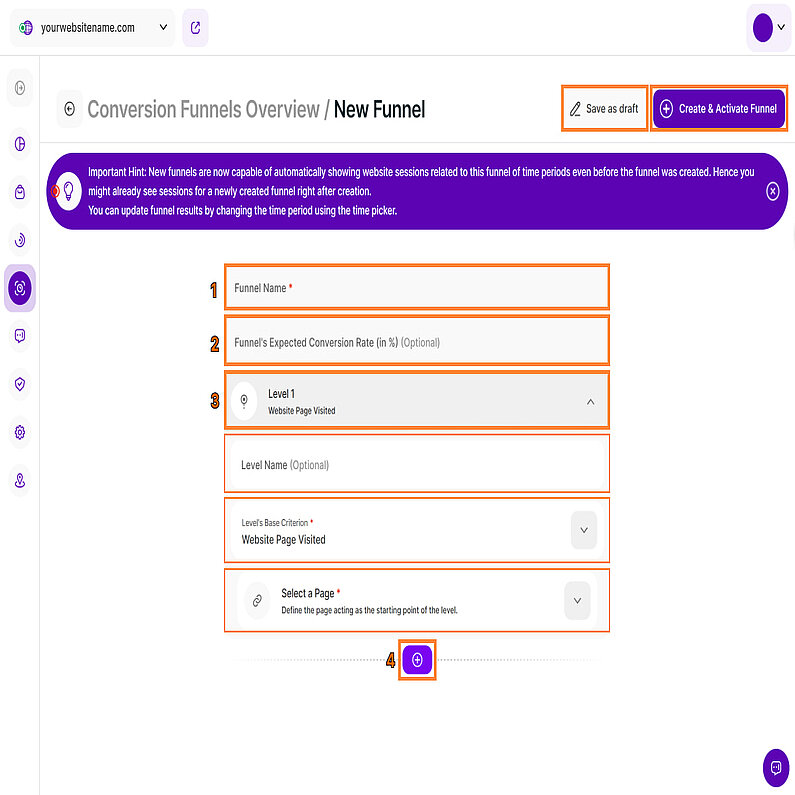 yourwebsitename.com

Conversion Funnels Overview / New Funnel

Save as draft

Create & Activate Funnel

Important Hint: New funnels are now capable of automatically showing website sessions related to this funnel of time periods even before the funnel was created. Hence you might already see sessions for a newly created funnel right after creation.
You can update funnel results by changing the time period using the time picker.

1 Funnel Name *

2 Funnel's Expected Conversion Rate (in %) (Optional)

3 Level 1
Website Page Visited

Level Name (Optional)

Level's Base Criterion *
Website Page Visited

Select a Page *
Define the page acting as the starting point of the level.

4