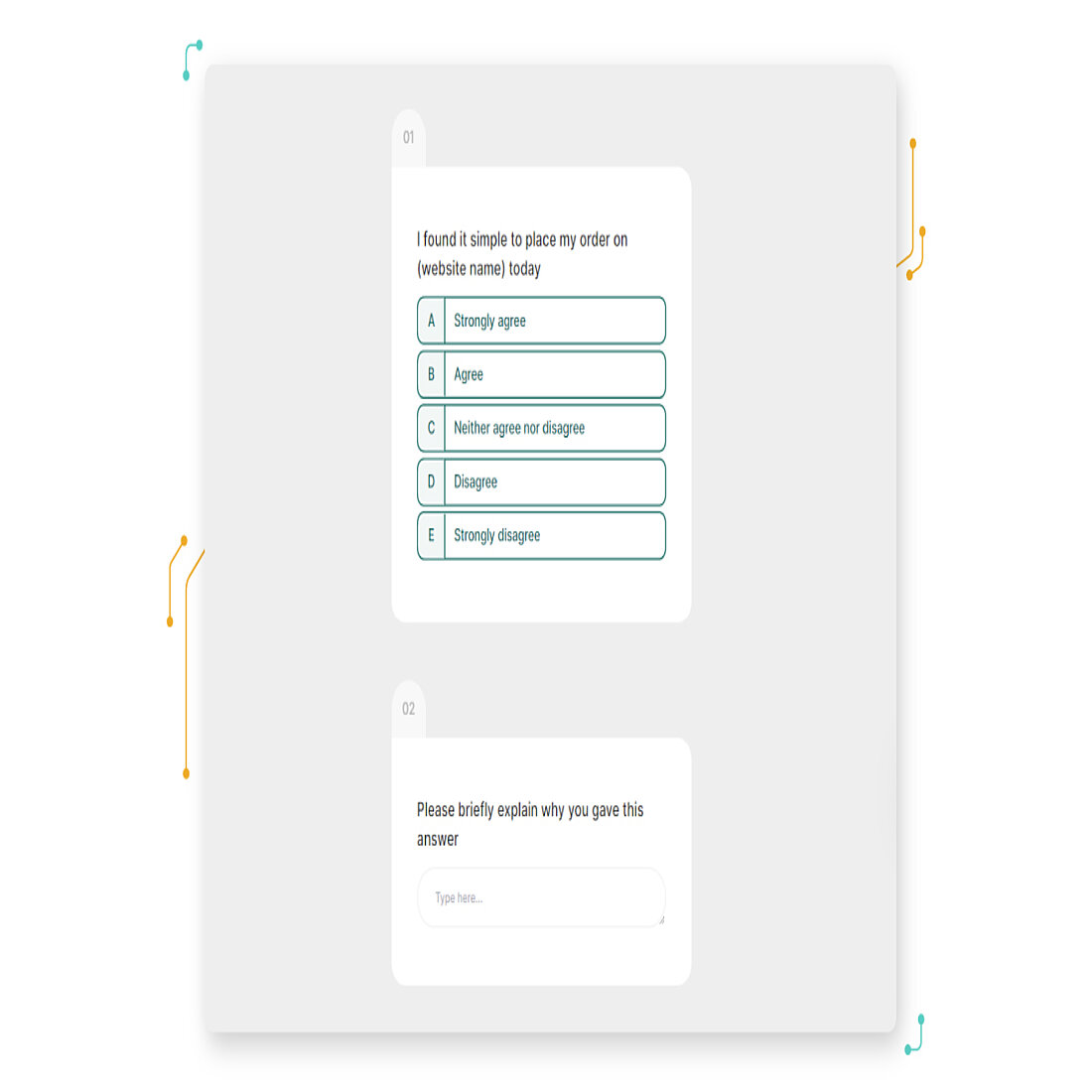 01

I found it simple to place my order on (website name) today

A Strongly agree

B Agree

C Neither agree nor disagree

D Disagree

E Strongly disagree

02

Please briefly explain why you gave this answer

Type here...